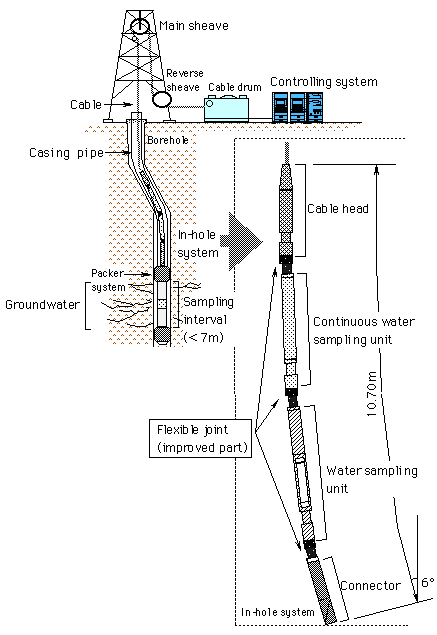 Main sheave
Reverse sheave
Cable drum
Controlling system
Cable
Borehole
Casing pipe
In-hole system
Packer system
Groundwater
Sampling interval (< 7m)
Cable head
Continuous water sampling unit
10.70m
Flexible joint (improved part)
Water sampling unit
Connector
6°
In-hole system