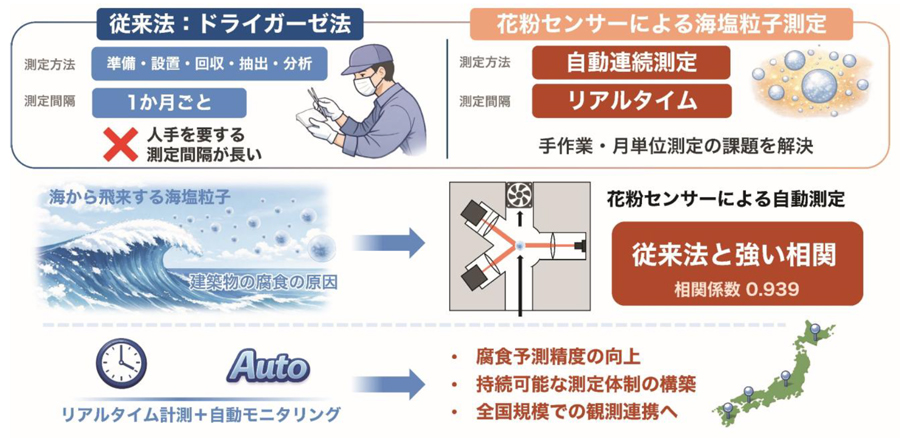 従来法：ドライガーゼ法

測定方法 準備・設置・回収・抽出・分析

測定間隔 1か月ごと

人手を要する
測定間隔が長い

花粉センサーによる海塩粒子測定

測定方法 自動連続測定

測定間隔 リアルタイム

手作業・月単位測定の課題を解決

海から飛来する海塩粒子

建築物の腐食の原因

花粉センサーによる自動測定

従来法と強い相関
相関係数 0.939

Auto

リアルタイム計測＋自動モニタリング

・腐食予測精度の向上
・持続可能な測定体制の構築
・全国規模での観測連携へ